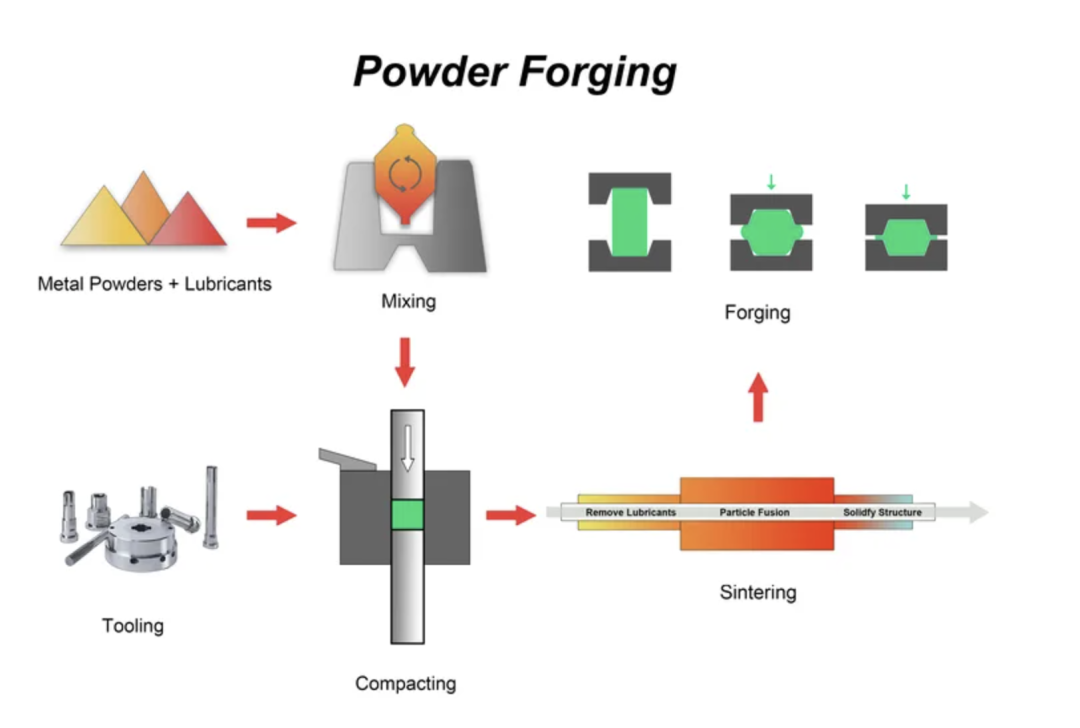 Powder Forging

Metal Powders + Lubricants

Mixing

Forging

Tooling

Compacting

Remove Lubricants

Particle Fusion

Solidfy Structure

Sintering